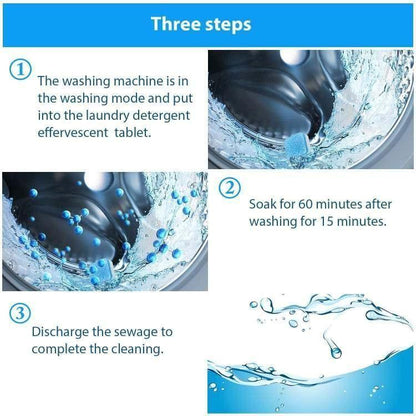 Three steps

①

The washing machine is in the washing mode and put into the laundry detergent effervescent tablet.

②

Soak for 60 minutes after washing for 15 minutes.

③

Discharge the sewage to complete the cleaning.